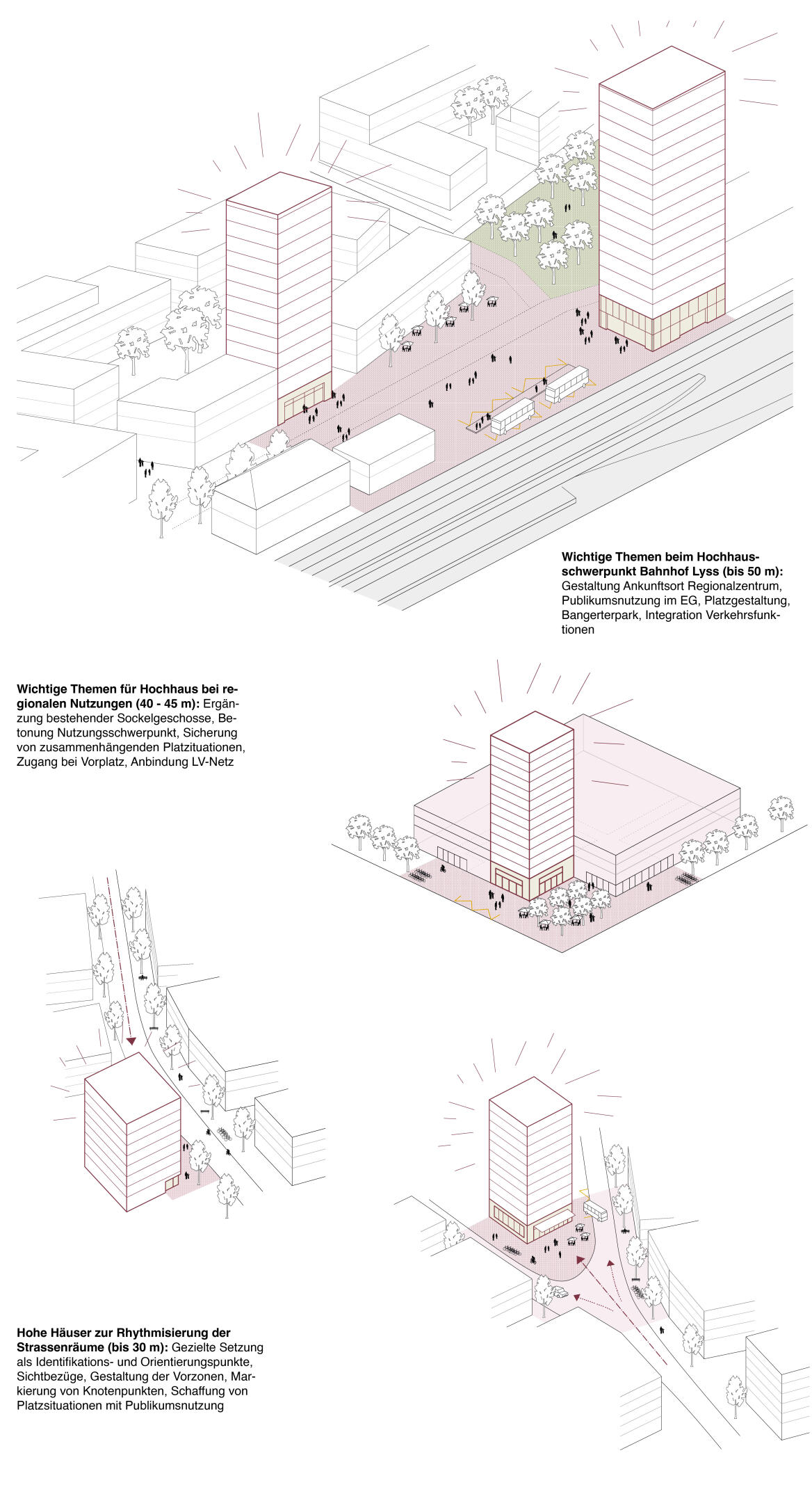 **Wichtige Themen beim Hochhausschwerpunkt Bahnhof Lyss (bis 50 m):** Gestaltung Ankunftsort Regionalzentrum, Publikumsnutzung im EG, Platzgestaltung, Bangerterpark, Integration Verkehrsfunktionen

**Wichtige Themen für Hochhaus bei regionalen Nutzungen (40 - 45 m):** Ergänzung bestehender Sockelgeschosse, Betonung Nutzungsschwerpunkt, Sicherung von zusammenhängenden Platzituationen, Zugang bei Vorplatz, Anbindung LV-Netz

**Hohe Häuser zur Rhythmisierung der Strassenräume (bis 30 m):** Gezielte Setzung als Identifikations- und Orientierungspunkte, Sichtbezüge, Gestaltung der Vorzonen, Markierung von Knotenpunkten, Schaffung von Platzsituationen mit Publikumsnutzung